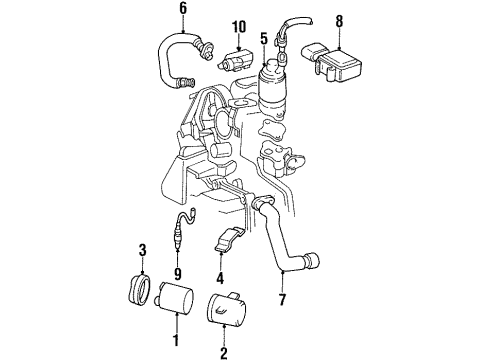 6
10
5
8
3
9
4
7
1
2