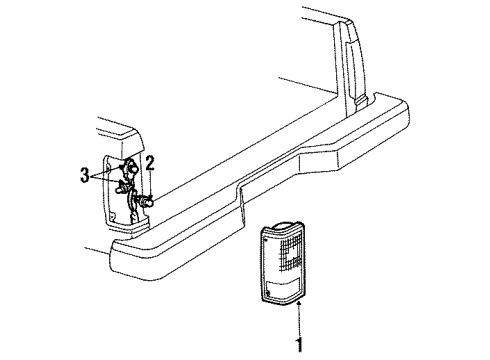 3
2
1