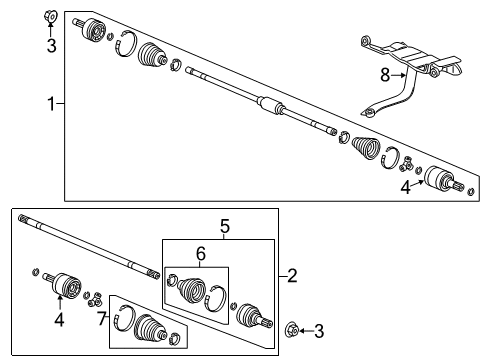 3
1
8
4
5
6
2
4
7
3