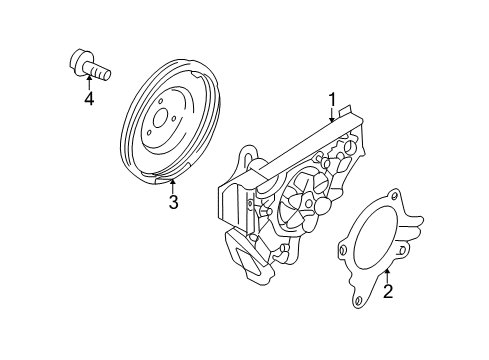 4
3
1
2