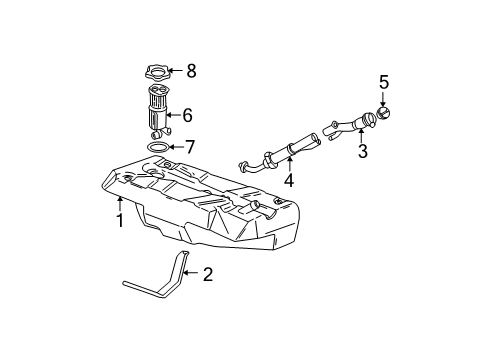 8
5
6
3
7
4
1
2