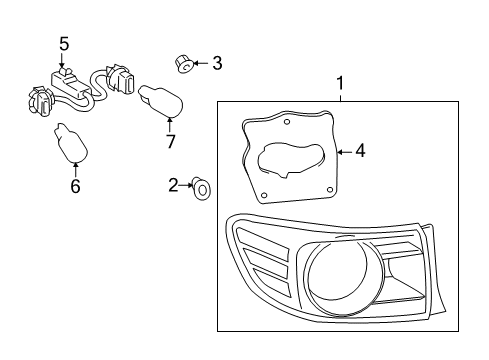 5
3
1
7
4
6
2