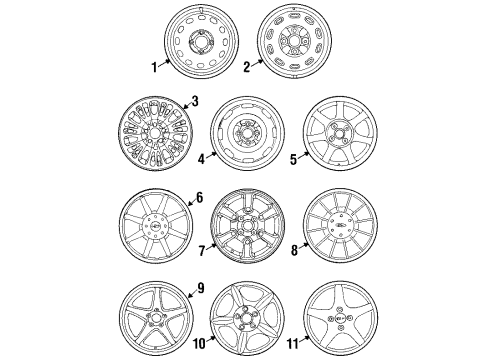 1
2
3
4
5
6
7
8
9
10
11