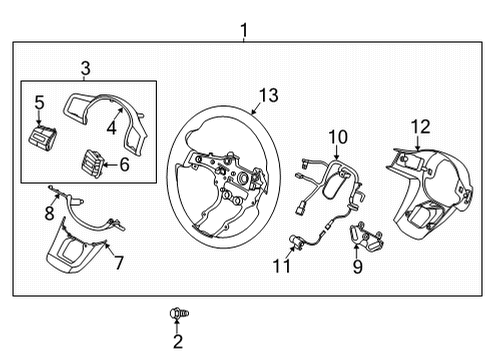 1
3
5
4
6
13
10
12
8
7
11
9
2