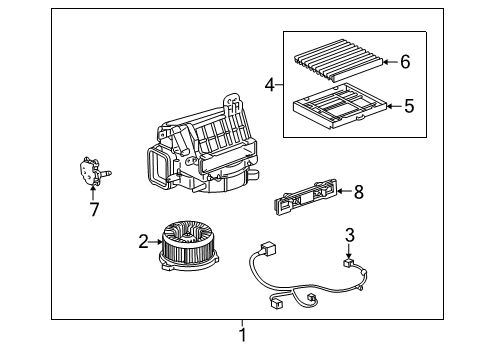 6
4
5
7
8
2
3
1