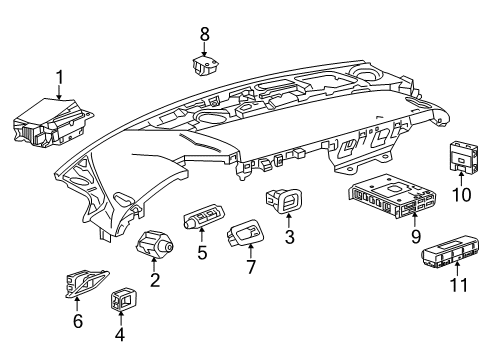 8
1
10
3
9
5
7
2
11
6
4