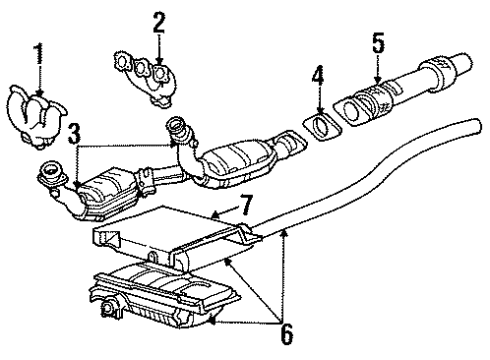 1
2
3
4
5
7
6