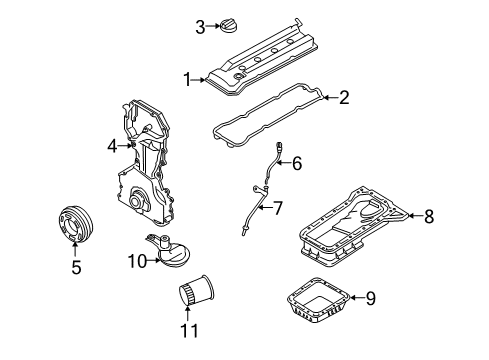 3
1
2
4
6
7
8
5
10
9
11