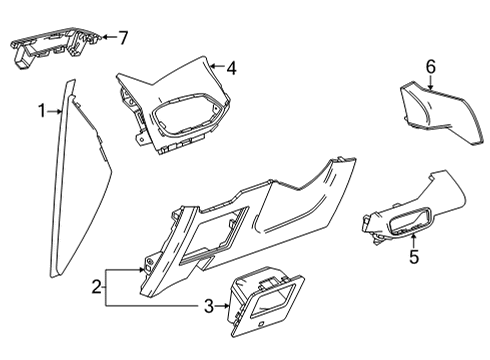 7
4
6
1
5
2
3