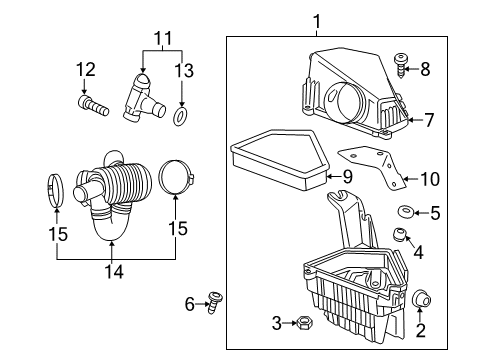 1
11
12
13
8
7
9
10
5
4
15
15
14
6
3
2