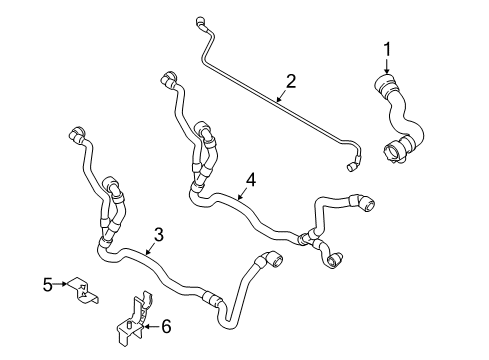 1
2
4
3
5
6