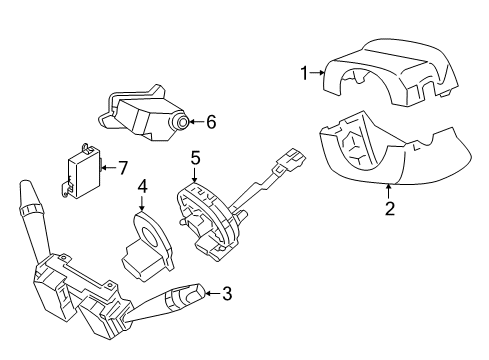 1
6
7
5
4
2
3