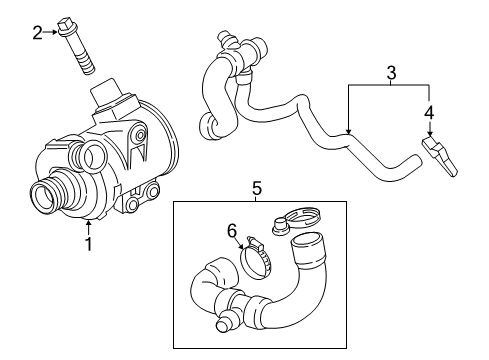 2
3
4
1
5
6