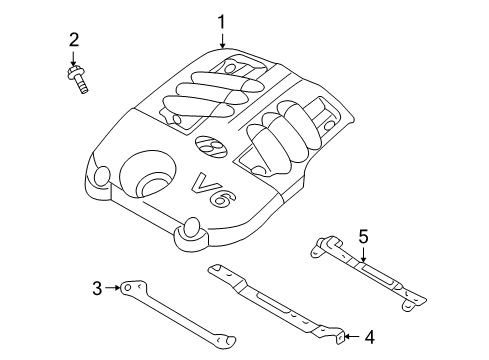 1
2
V6
5
3
4