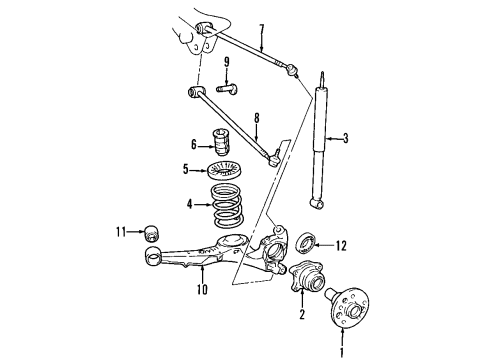 7
9
8
3
6
5
4
11
12
10
2
1