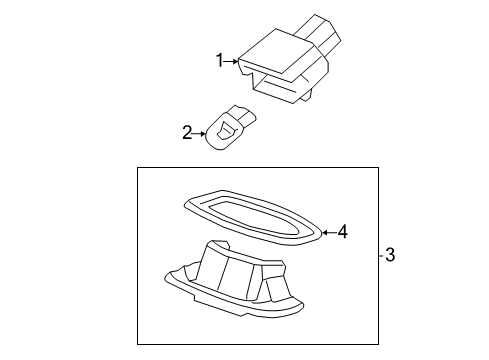 1
2
4
3