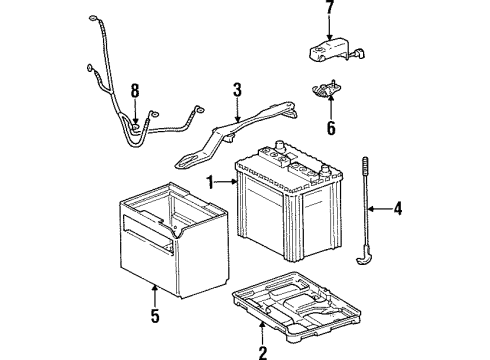 7
8
3
6
1
4
5
2