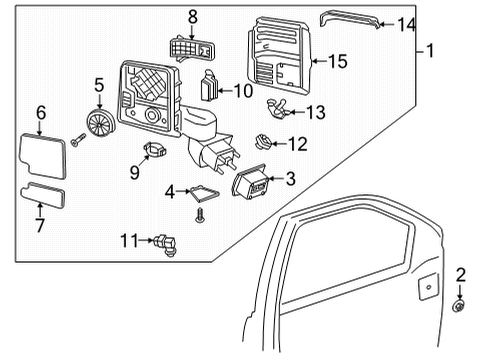 8
14
1
15
5
10
6
13
12
9
3
4
7
11
2