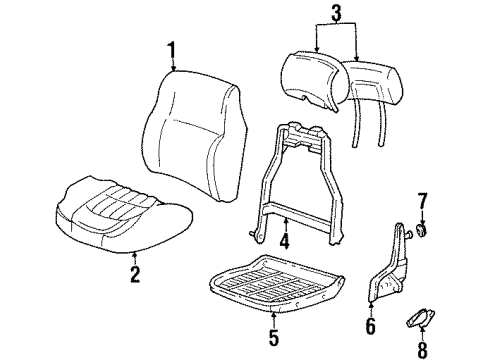 1
3
2
4
7
5
6
8