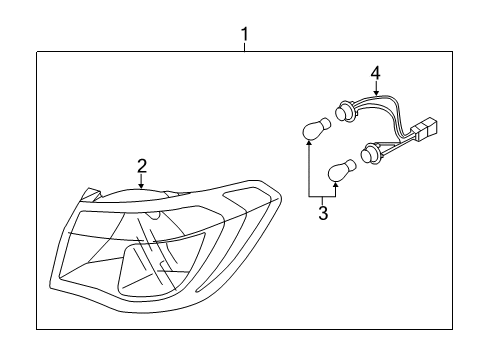 1
4
2
3