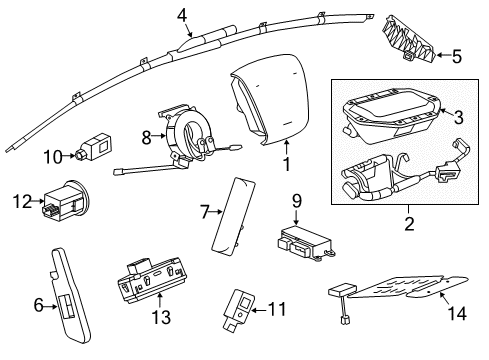 4
5
3
8
1
10
2
12
7
9
6
13
11
14