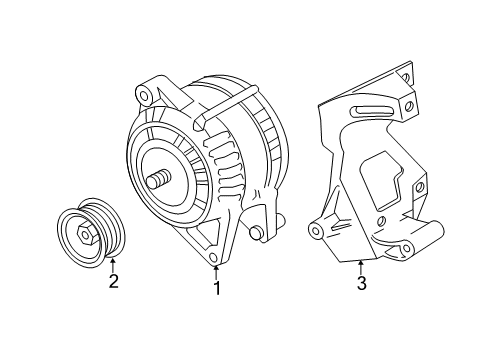 2
1
3