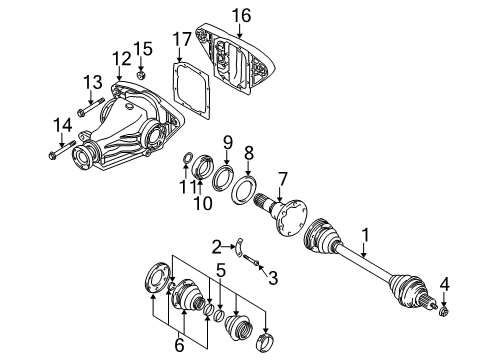 16
17
15
12
13
14
9
8
11
10
7
1
2
3
5
4
6