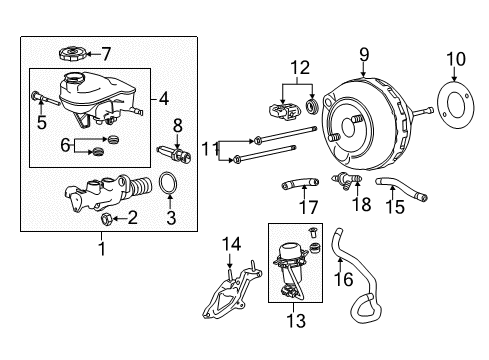 7
4
5
6
8
3
2
1
12
9
10
11
17
18
15
14
13
16