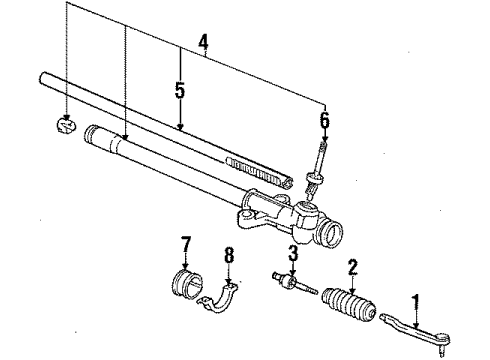 4
5
6
7
8
3
2
1