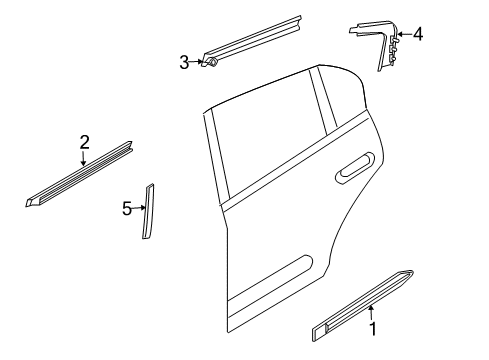 3
4
2
5
1