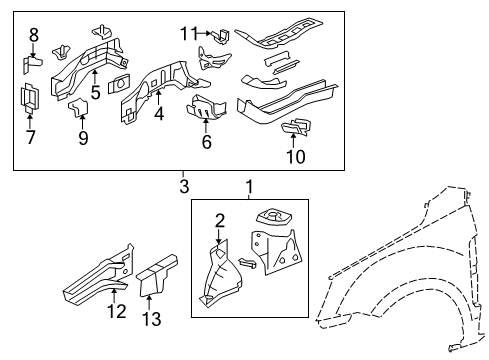 8
11
5
4
7
9
6
10
3
1
2
12
13