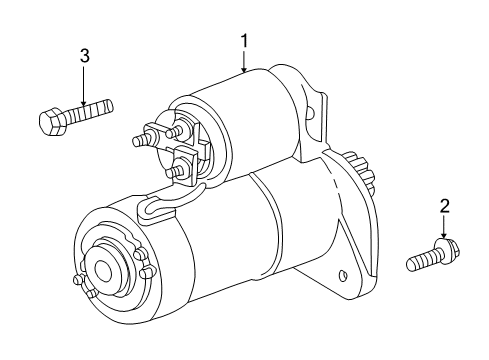 3
1
2