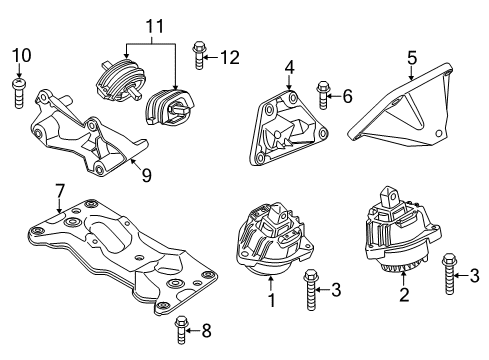 11
10
12
4
5
6
9
7
1
3
2
3
8