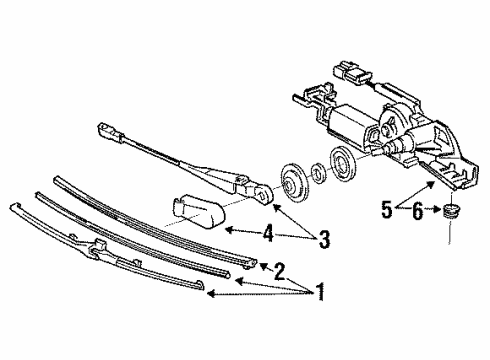 5
6
4
3
2
1