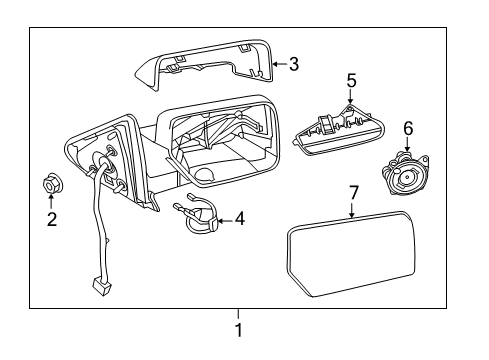 3
5
6
2
4
7
1