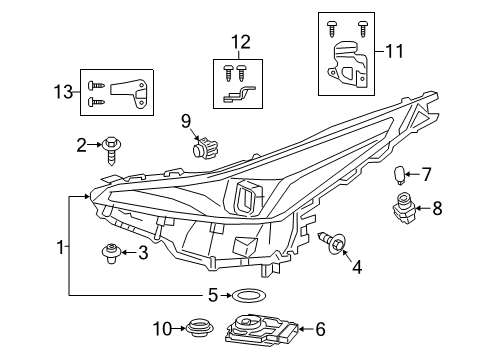 12
11
13
9
2
7
8
1
3
4
5
10
6