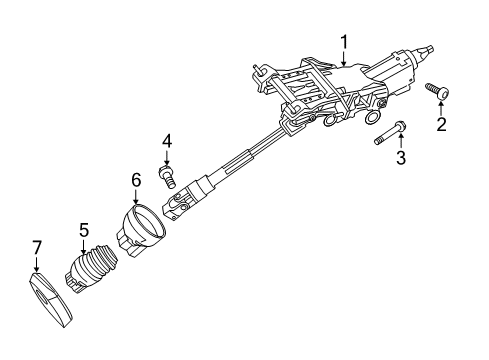 1
2
3
4
6
5
7