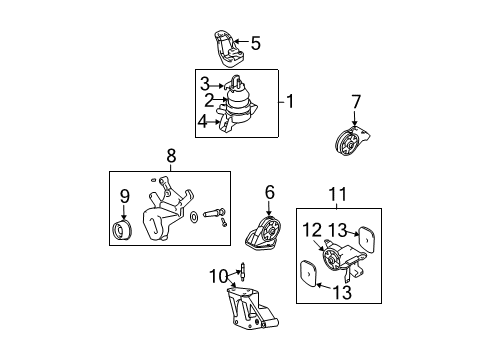 5
3
2
1
4
7
8
9
6
11
12
13
10
13