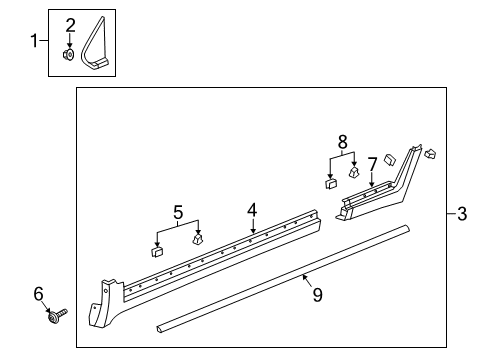 1
2
8
7
3
5
4
6
9