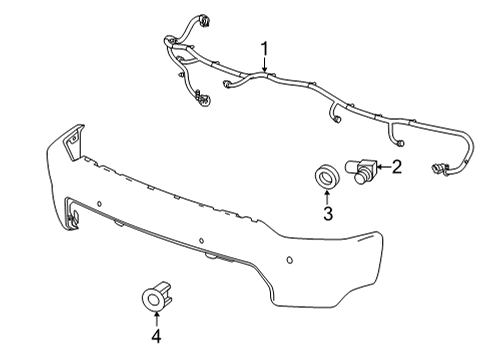 1
2
3
4