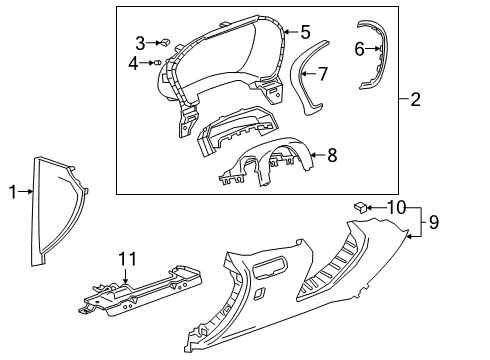 3
4
5
6
7
2
8
1
10
9
11