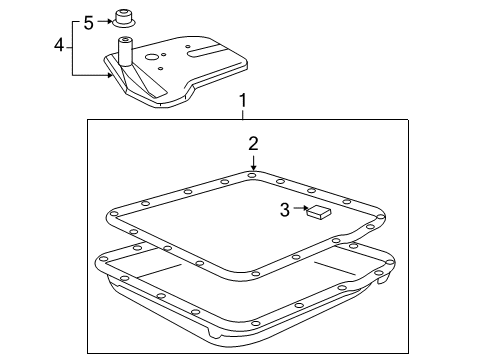 5
4
1
2
3