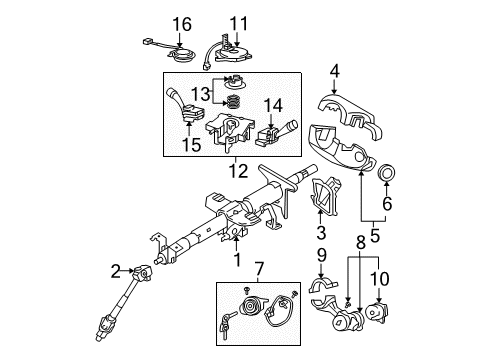 16
11
4
13
14
15
12
6
3
5
1
2
7
9
8
10