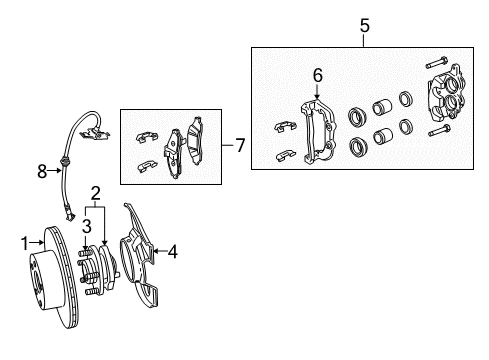 5
6
7
8
2
3
1
4