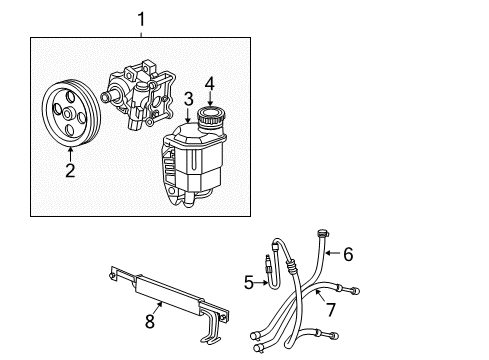 1
2
3
4
5
6
7
8