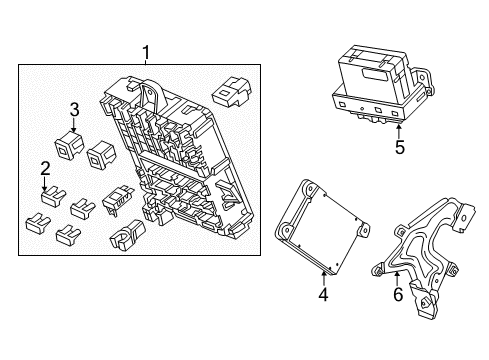 1
3
2
5
4
6