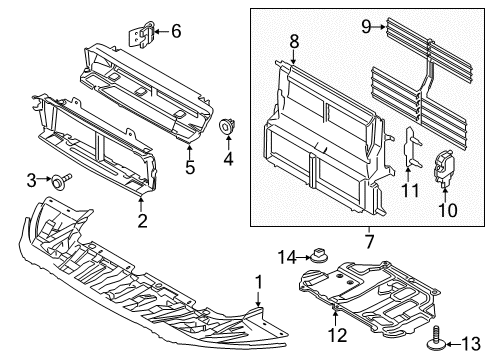 6
9
8
5
4
3
2
11
10
7
14
1
12
13