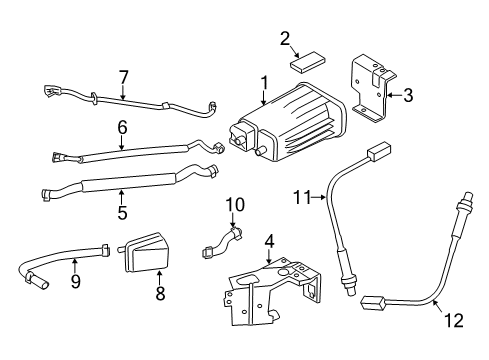 2
7
1
3
6
5
11
10
4
9
8
12