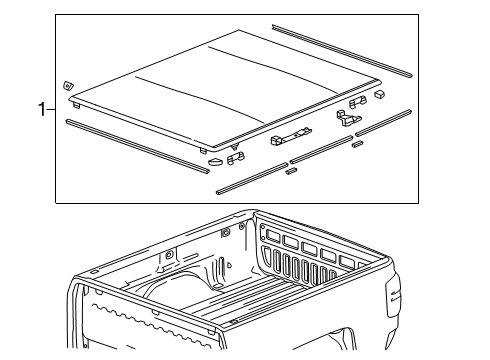 1