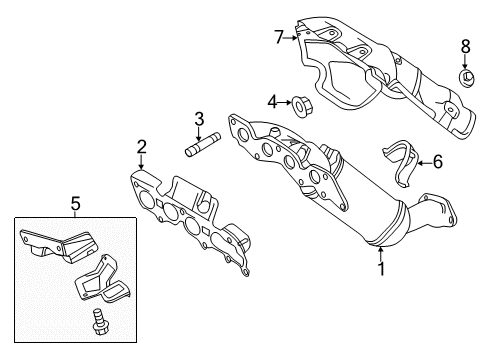 7
8
4
3
2
6
5
1